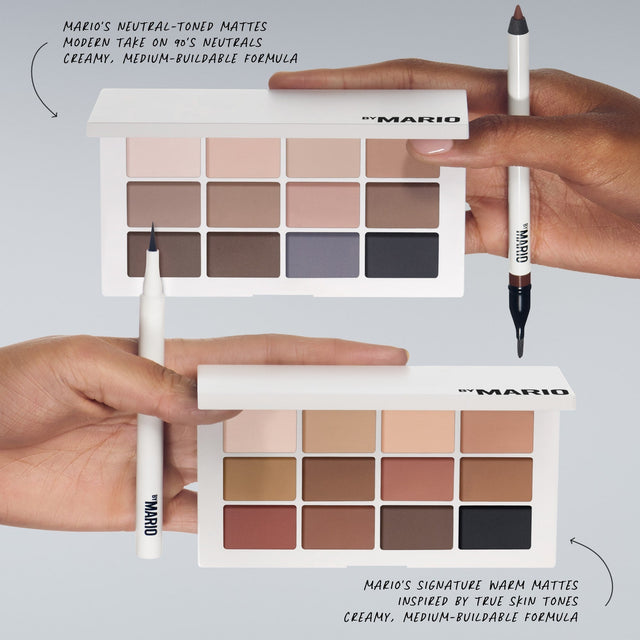 MARIO'S NEUTRAL-TONED MATTES
MODERN TAKE ON 90'S NEUTRALS
CREAMY, MEDIUM-BUILDABLE FORMULA

BY MARIO

BY MARIO

BY MARIO

BY MARIO

MARIO'S SIGNATURE WARM MATTES
INSPIRED BY TRUE SKIN TONES
CREAMY, MEDIUM-BUILDABLE FORMULA